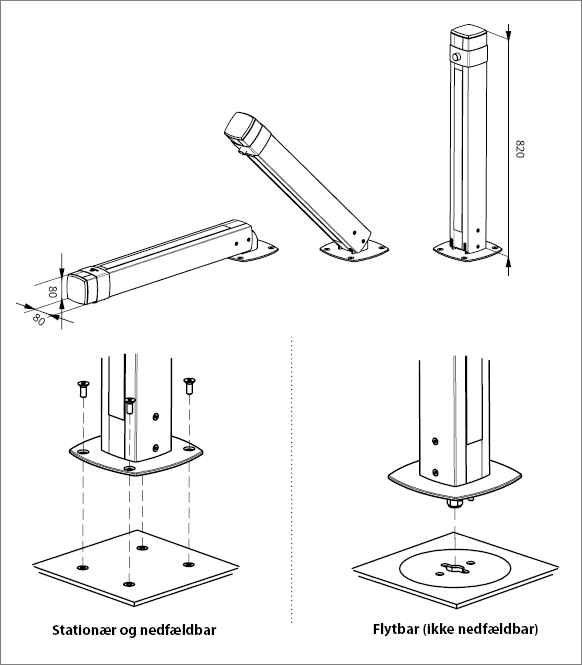 820

80

80

Stationær og nedfældbar

Flytbar (ikke nedfældbar)